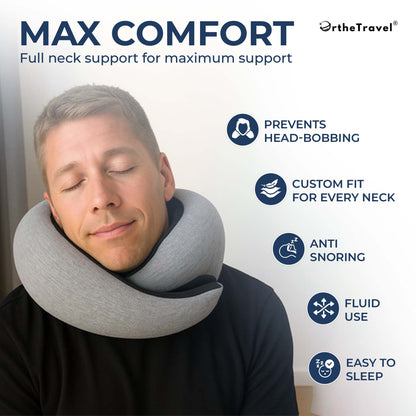 MAX COMFORT
Full neck support for maximum support

OrtheTravel®

PREVENTS HEAD-BOBBING

CUSTOM FIT FOR EVERY NECK

ANTI SNORING

FLUID USE

EASY TO SLEEP