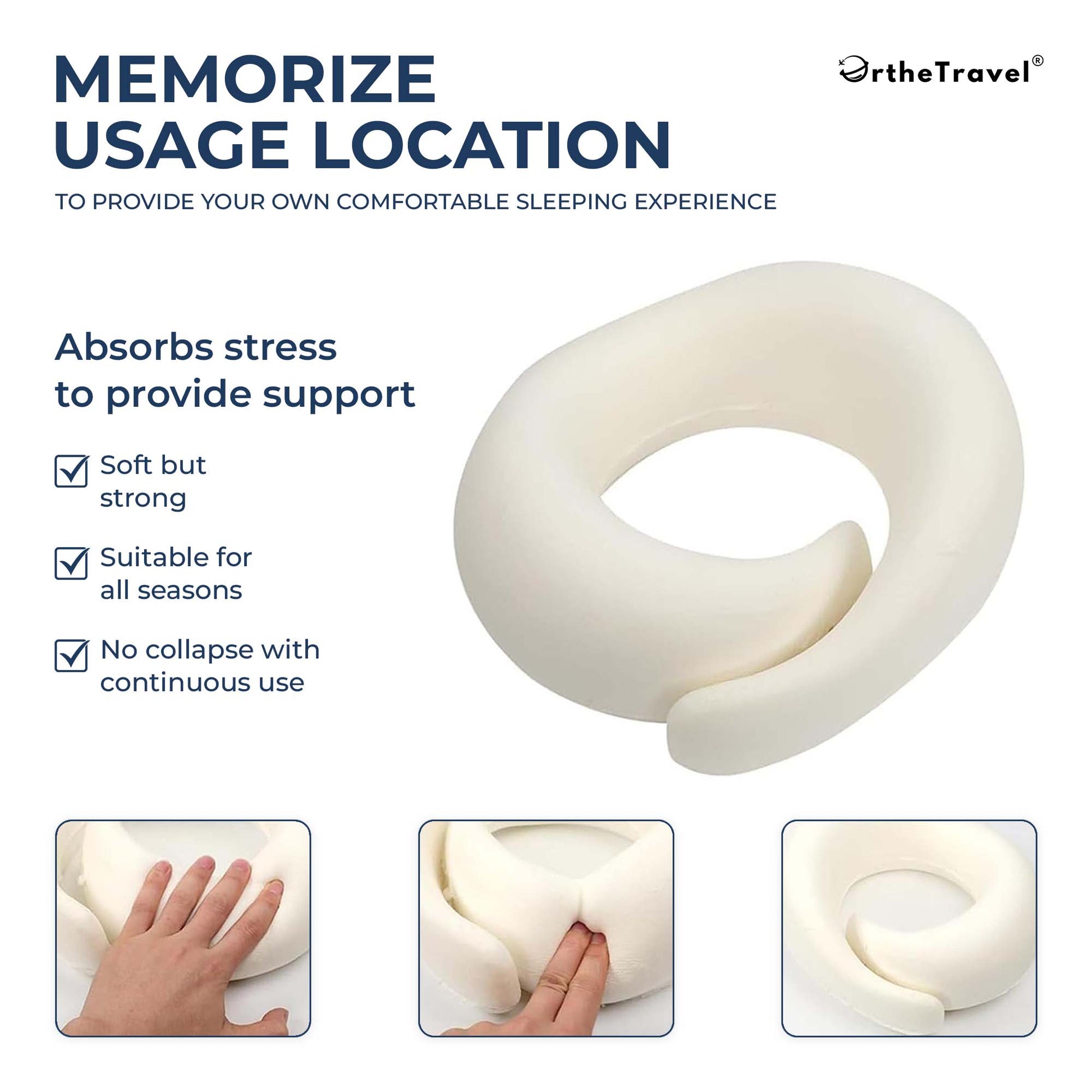 MEMORIZE USAGE LOCATION

OrtheTravel®

TO PROVIDE YOUR OWN COMFORTABLE SLEEPING EXPERIENCE

Absorbs stress to provide support

Soft but strong

Suitable for all seasons

No collapse with continuous use