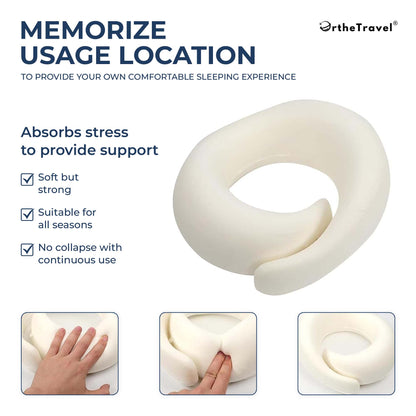 MEMORIZE USAGE LOCATION

OrtheTravel®

TO PROVIDE YOUR OWN COMFORTABLE SLEEPING EXPERIENCE

Absorbs stress to provide support

Soft but strong

Suitable for all seasons

No collapse with continuous use