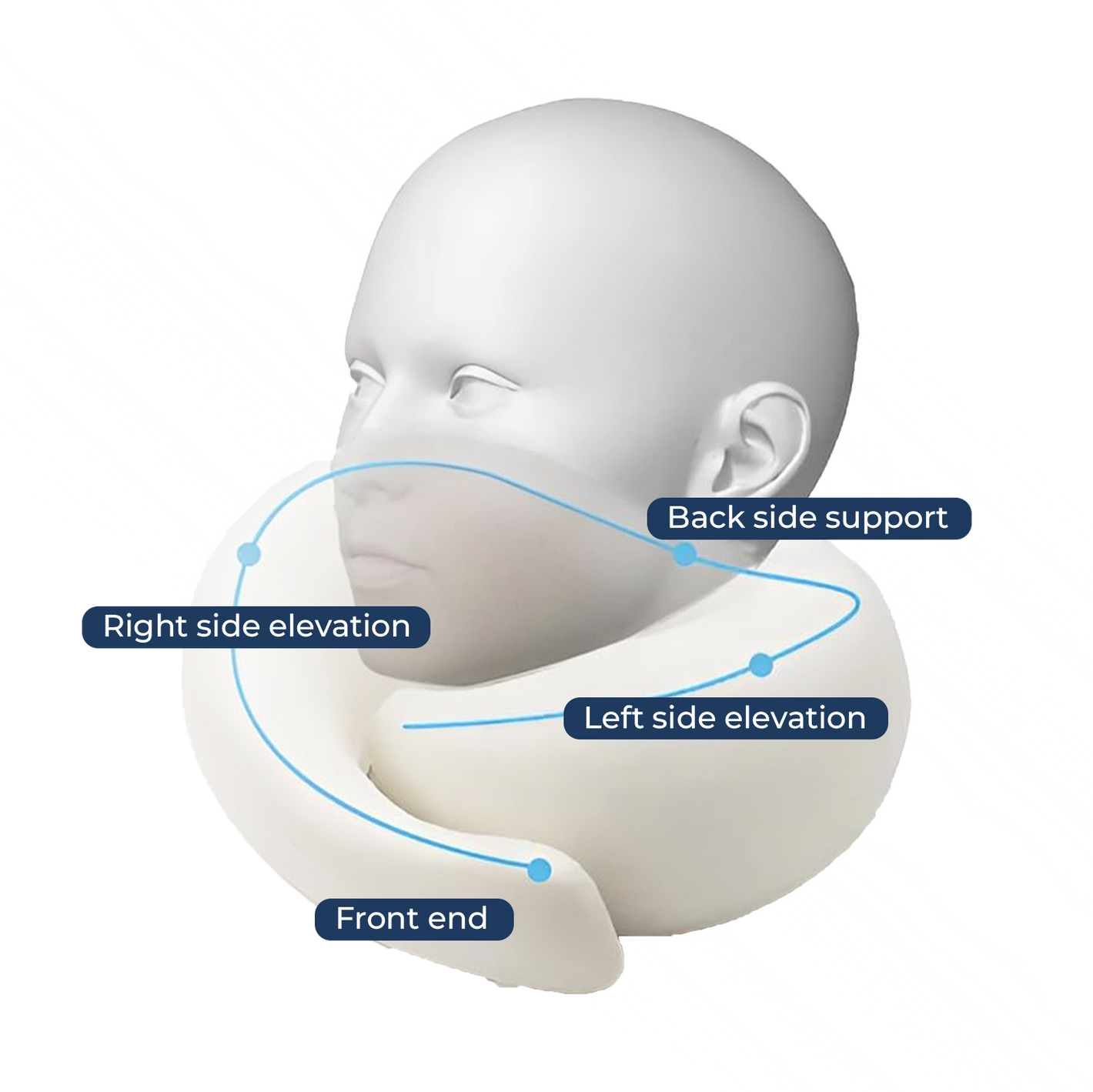 Back side support

Right side elevation

Left side elevation

Front end